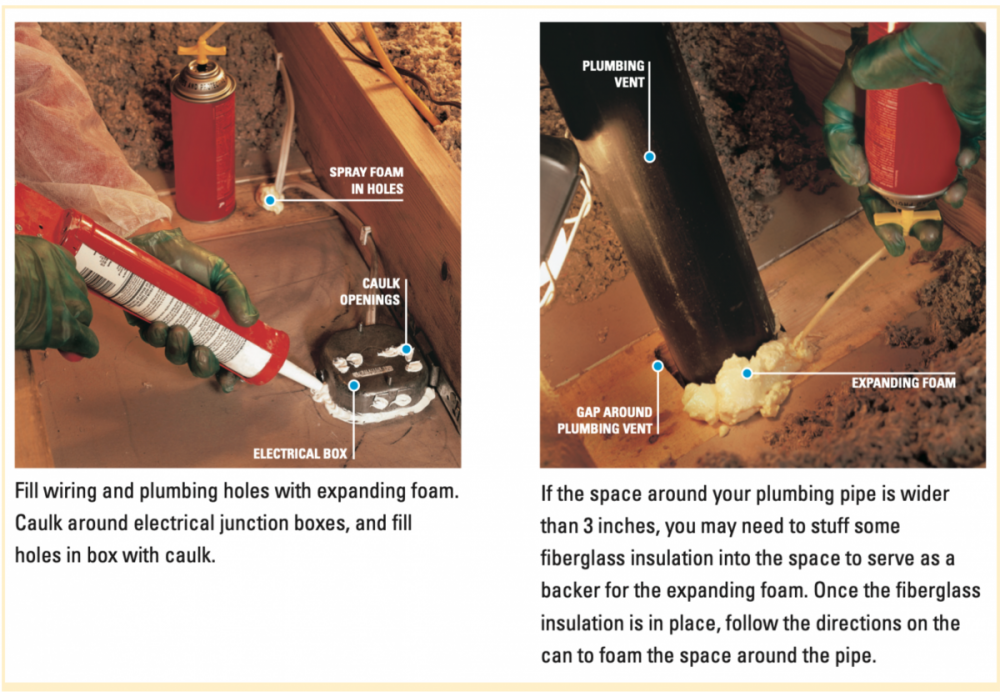 SPRAY FOAM IN HOLES

CAULK OPENINGS

ELECTRICAL BOX

Fill wiring and plumbing holes with expanding foam. Caulk around electrical junction boxes, and fill holes in box with caulk.

PLUMBING VENT

EXPANDING FOAM

GAP AROUND PLUMBING VENT

If the space around your plumbing pipe is wider than 3 inches, you may need to stuff some fiberglass insulation into the space to serve as a backer for the expanding foam. Once the fiberglass insulation is in place, follow the directions on the can to foam the space around the pipe.